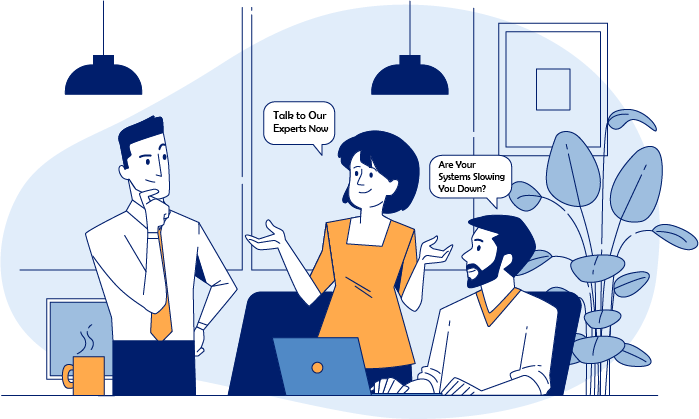 Talk to Our Experts Now

Are Your Systems Slowing You Down?