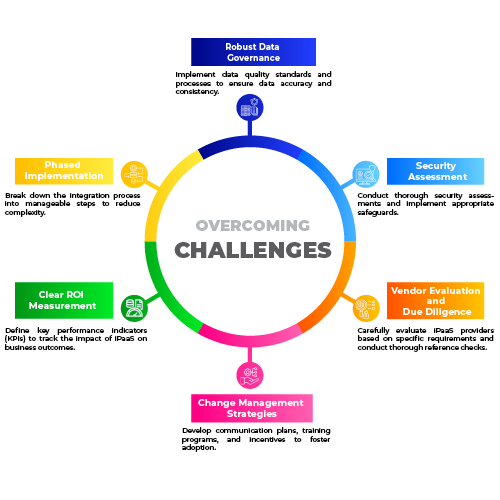 Robust Data Governance

Implement data quality standards and processes to ensure data accuracy and consistency.

Phased Implementation

Break down the integration process into manageable steps to reduce complexity.

Security Assessment

Conduct thorough security assessments and implement appropriate safeguards.

OVERCOMING

CHALLENGES

Clear ROI Measurement

Define key performance indicators (KPIs) to track the impact of iPaaS on business outcomes.

Vendor Evaluation and Due Diligence

Carefully evaluate iPaaS providers based on specific requirements and conduct thorough reference checks.

Change Management Strategies

Develop communication plans, training programs, and incentives to foster adoption.