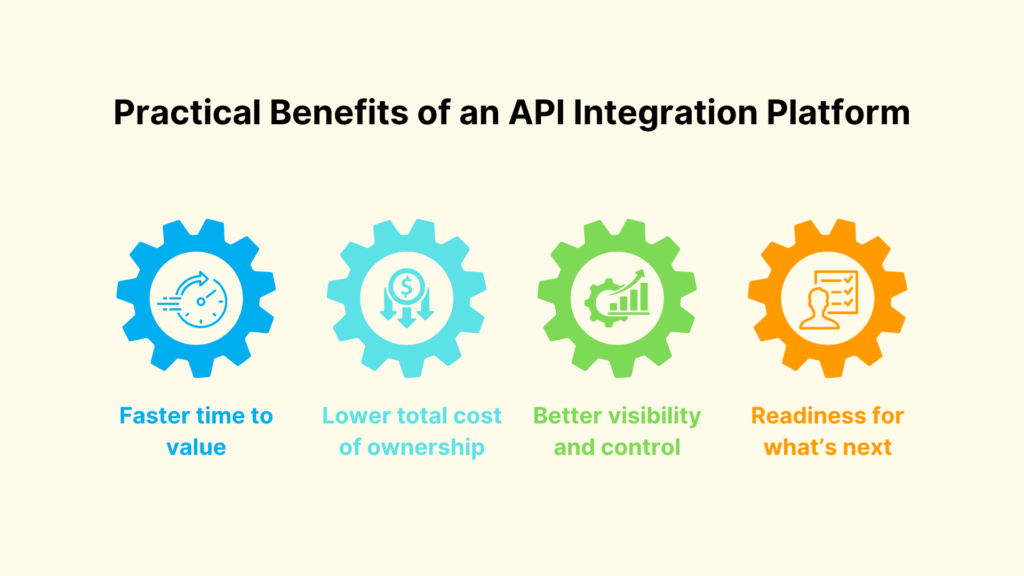 Practical Benefits of an API Integration Platform

Faster time to value

Lower total cost of ownership

Better visibility and control

Readiness for what's next